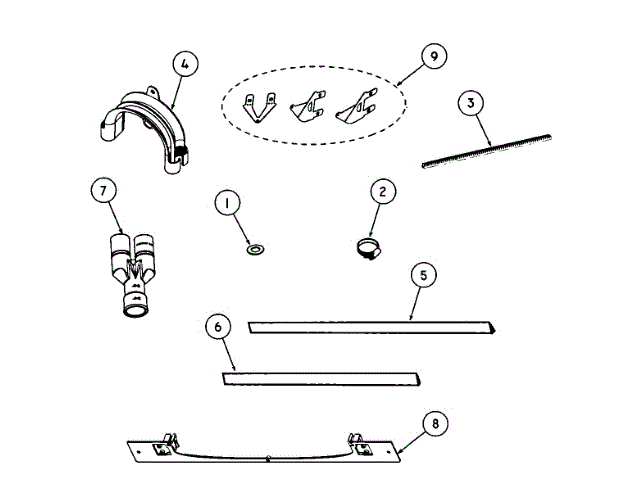 4
9
3
7
1
2
5
6
8