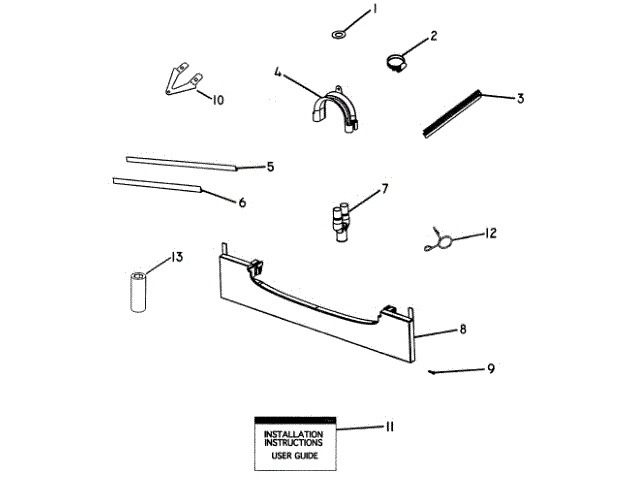 1
2
10
4
3
5
6
7
12
13
8
9
INSTALLATION INSTRUCTIONS
USER GUIDE
11