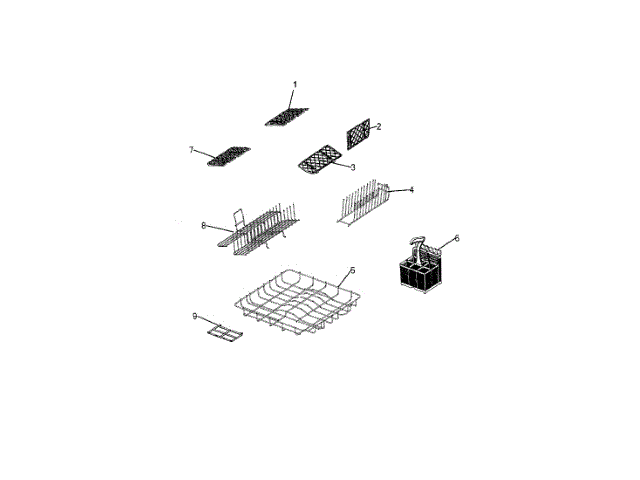 1
2
7
3
4
8
6
5
9