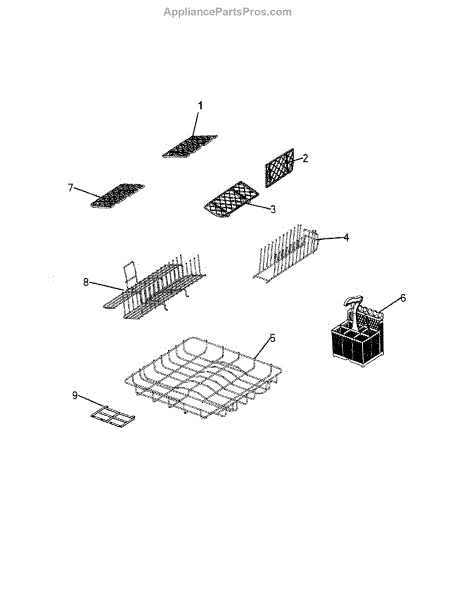 AppliancePartsPros.com

1
2
7
3
4
8
6
5
9