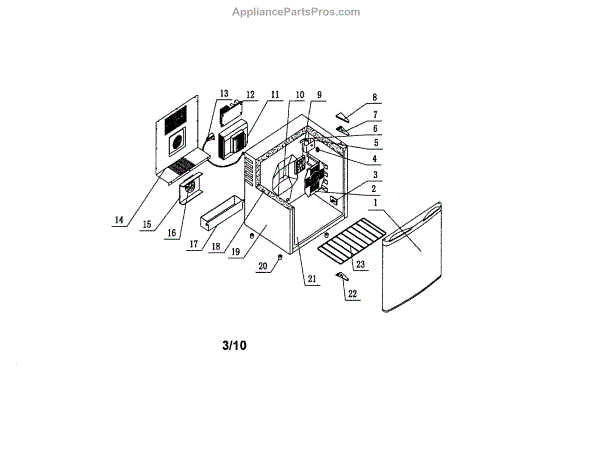 AppliancePartsPros.com

13 12 11 10 9 8 7 6 5 4 3 2 1

14 15 16 17 18 19 20 21 23 22

3/10