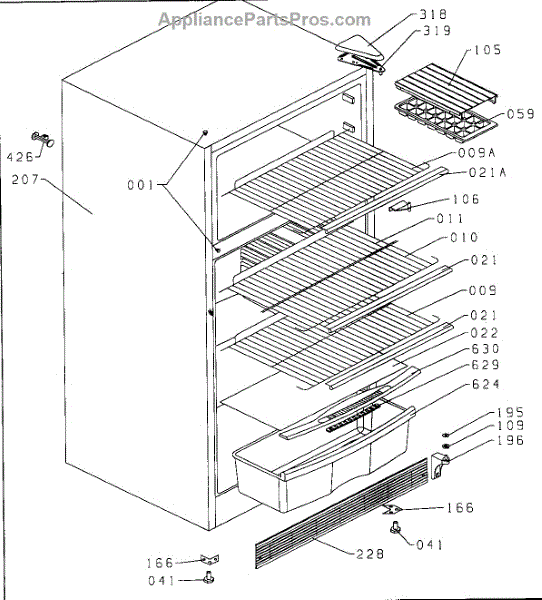 AppliancePartsPros.com

318
319
105
059
426
207
001
009A
021A
106
011
010
021
009
021
022
630
629
624
195
109
196
166
041
228
166
041