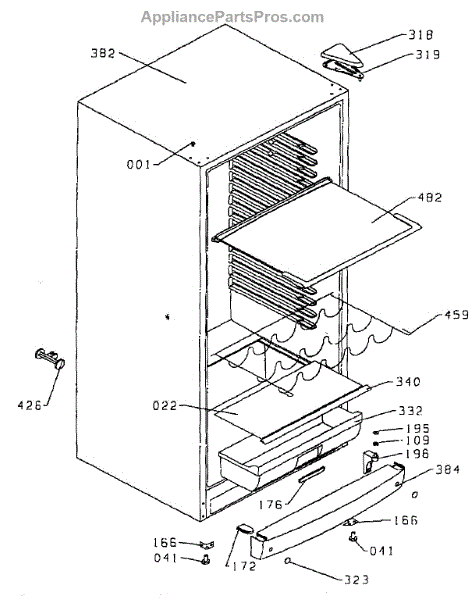 AppliancePartsPros.com

382
318
319
001
482
459
426
340
022
332
195
109
196
384
176
166
166
041
041
172
323