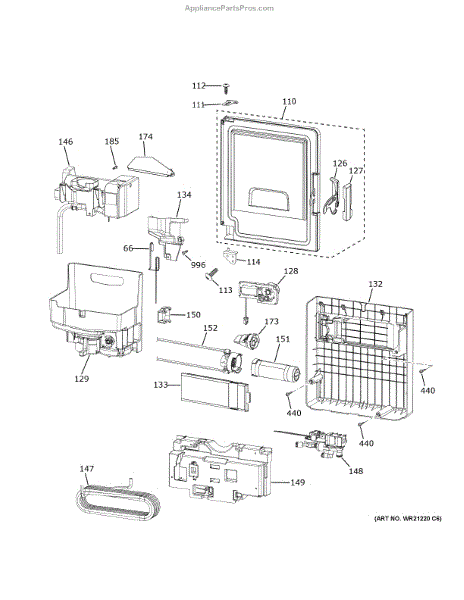 AppliancePartsPros.com

112
111
110
146
185
174
126
127
134
66
996
114
113
128
132
150
173
152
151
129
133
440
440
440
148
147
149
(ART NO. WR21220 C6)