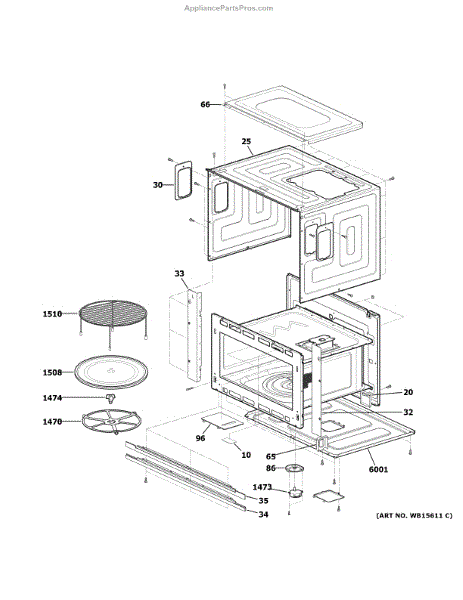 AppliancePartsPros.com

66

25

30

33

1510

1508

1474

1470

20

32

96

10

65

6001

86

1473

35

34

(ART NO. WB15611 C)