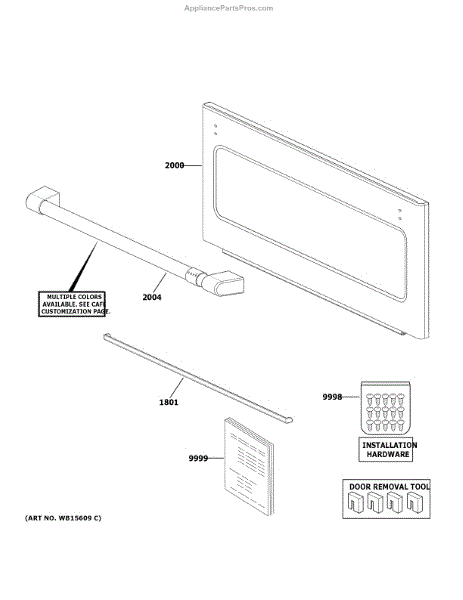 AppliancePartsPros.com

2000

MULTIPLE COLORS AVAILABLE. SEE CAFE CUSTOMIZATION PAGE.

2004

1801

9998

INSTALLATION HARDWARE

9999

DOOR REMOVAL TOOL

(ART NO. WB15609 C)