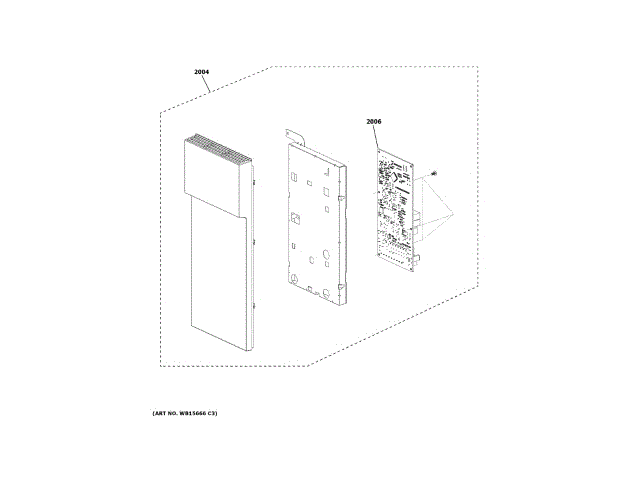 2004

2006

(ART NO. WB15666 C3)