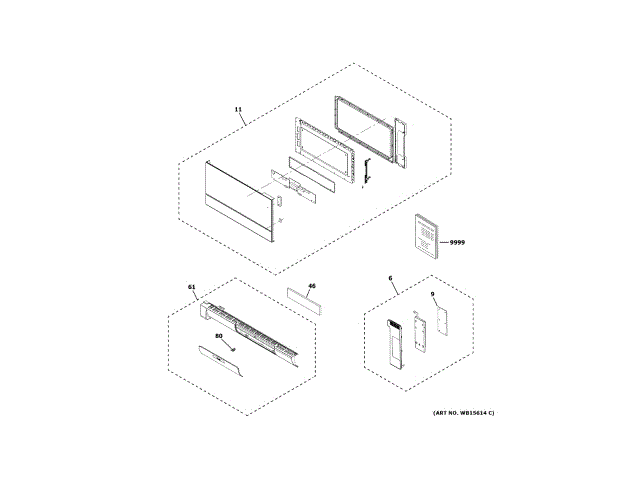 11

9999

61

46

6

9

80

(ART NO. WB15614 C)