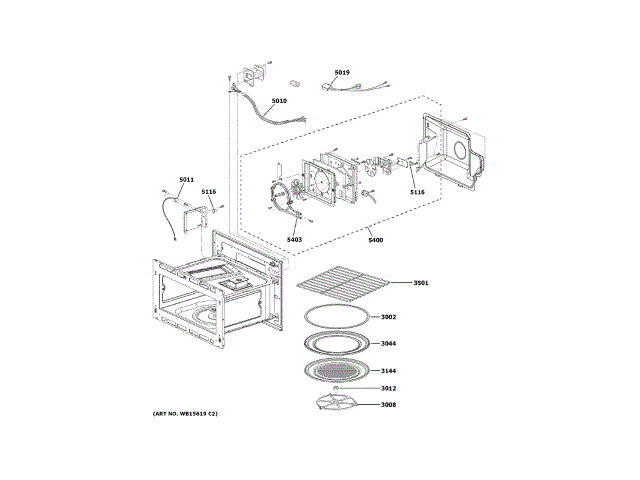 5019
5010
5011
5116
5116
5403
5400
3501
3002
3044
3144
3012
3008
(ART NO. WB15619 C2)