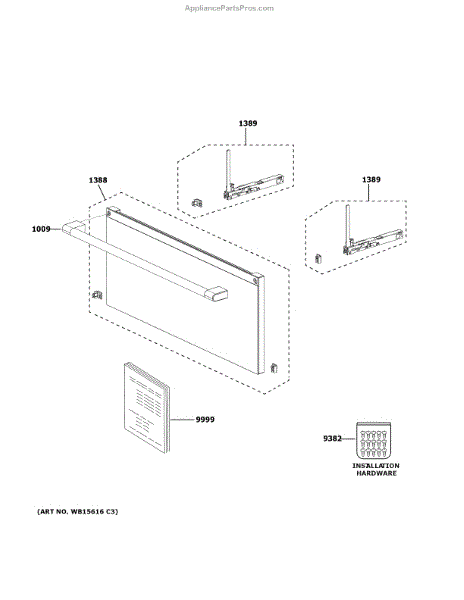 AppliancePartsPros.com

1389

1388

1389

1009

9999

9382

INSTALLATION HARDWARE

(ART NO. WB15616 C3)