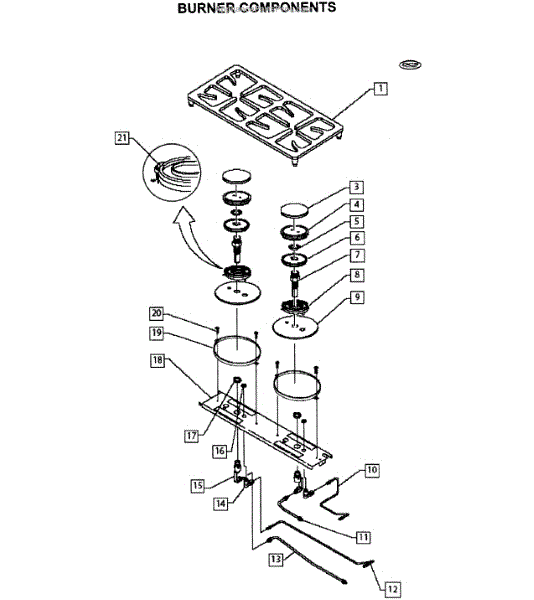 BURNER COMPONENTS

1

21

3

4

5

6

7

8

9

20

19

18

17

16

15

14

10

11

13

12