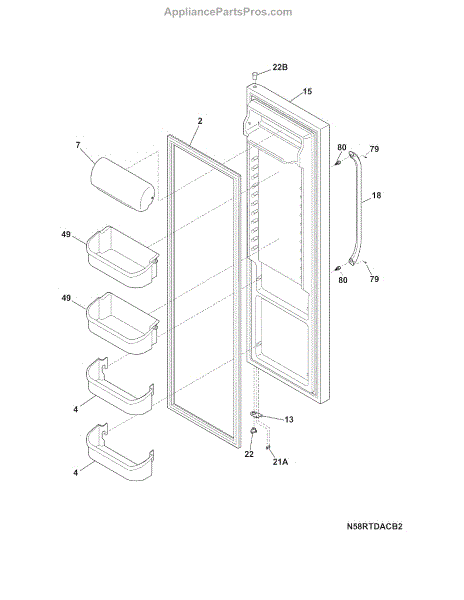 AppliancePartsPros.com

22B
15
2
7
80
79
18
49
80
79
49
4
13
22
21A
4

N58RTDACB2