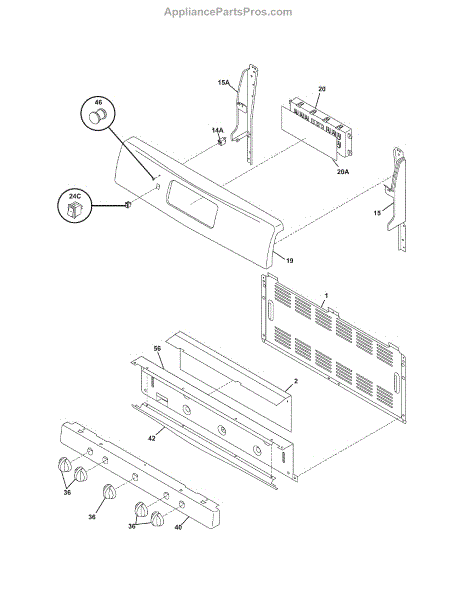 AppliancePartsPros.com

15A
20
46
14A
20A
24C
15
19
1
56
2
42
36
36
36
40