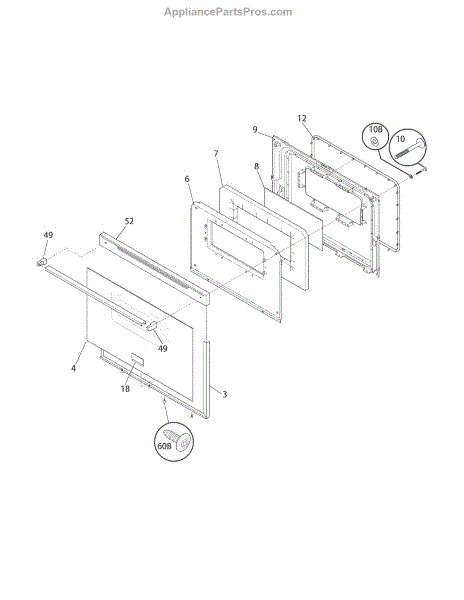 AppliancePartsPros.com

12
9
10B
10
7
8
6
52
49
49
4
18
3
60B