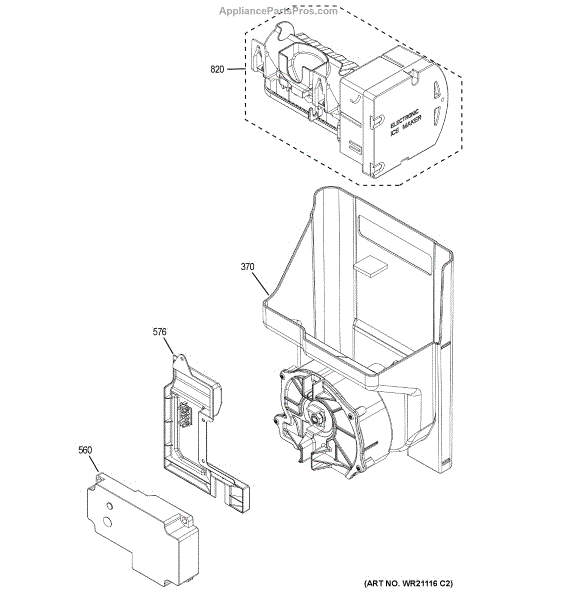 AppliancePartsPros.com

820

ELECTRONIC ICE MAKER

370

576

560

(ART NO. WR21116 C2)