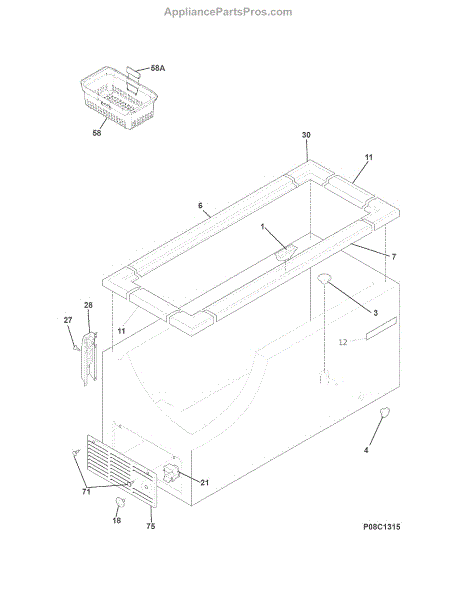 AppliancePartsPros.com

58A

58

30

11

6

1

7

3

12

28

27

11

4

21

71

18

75

P08C1315