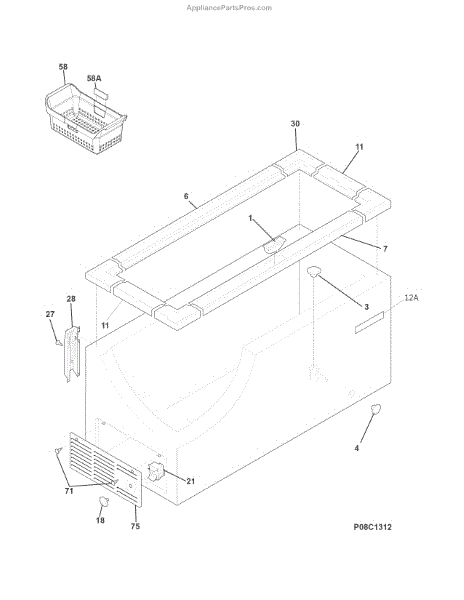 AppliancePartsPros.com

58
58A
30
11
6
1
7
3
12A
28
27
11
4
21
71
18
75
P08C1312