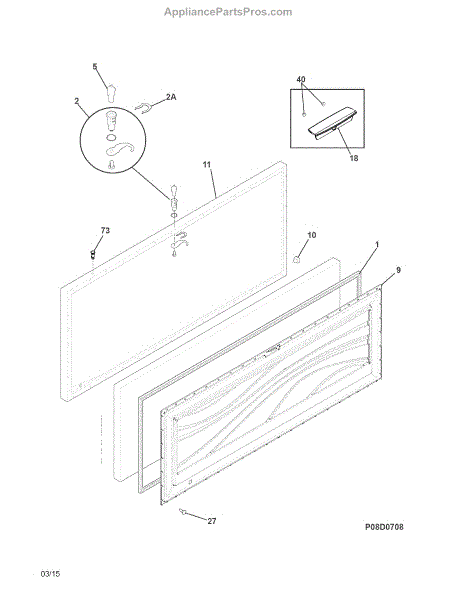 AppliancePartsPros.com

5

2

2A

40

18

11

73

10

1

9

27

P08D0708

03/15