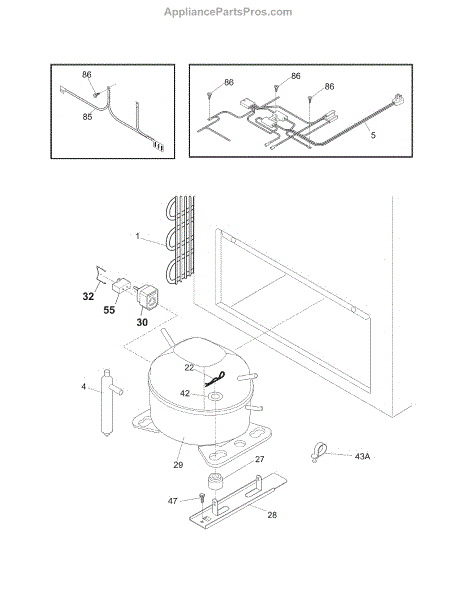 AppliancePartsPros.com

86
85

86
86
86
5

1
32
55
30
22
42
4
29
27
43A
47
28