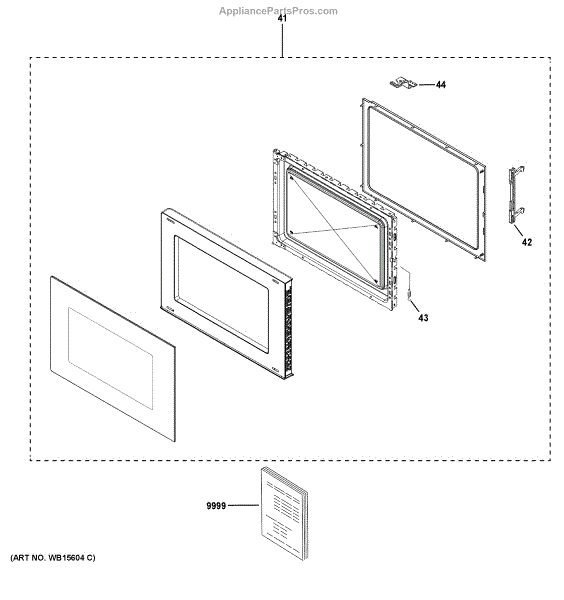 AppliancePartsPros.com

41

44

42

43

9999

(ART NO. WB15604 C)