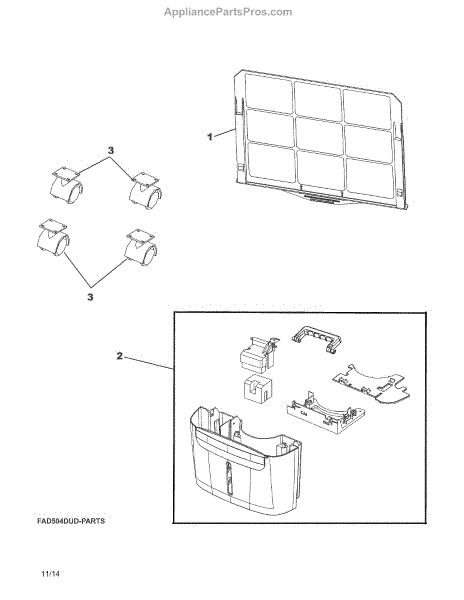 AppliancePartsPros.com

1

3

3

2

FAD504DUD-PARTS

11/14