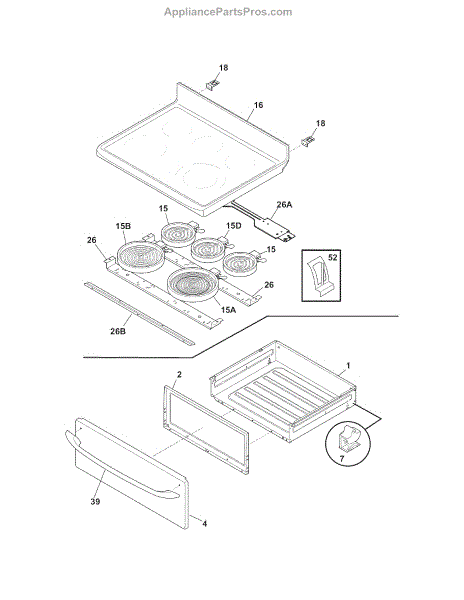 AppliancePartsPros.com

18
16
18
26A
15
15B
15D
26
15
52
26
15A
26B
2
1
7
39
4