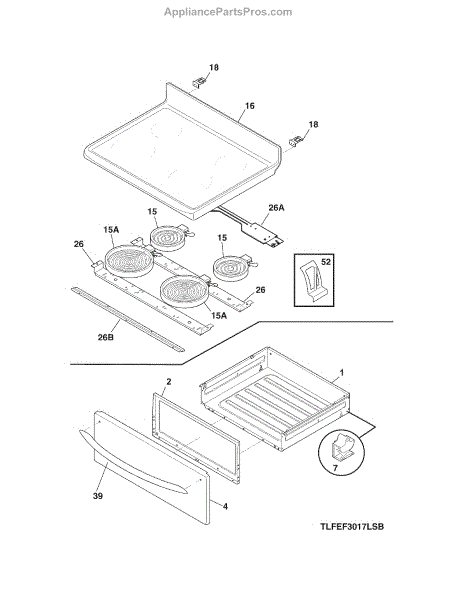 AppliancePartsPros.com

18
16
18
15
26A
15A
15
26
52
26
15A
26B
1
2
7
39
4
TLFEF3017LSB