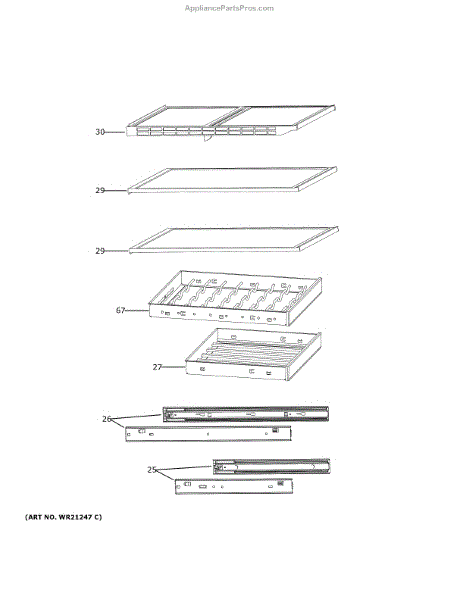 AppliancePartsPros.com

30

29

29

67

27

26

25

(ART NO. WR21247 C)