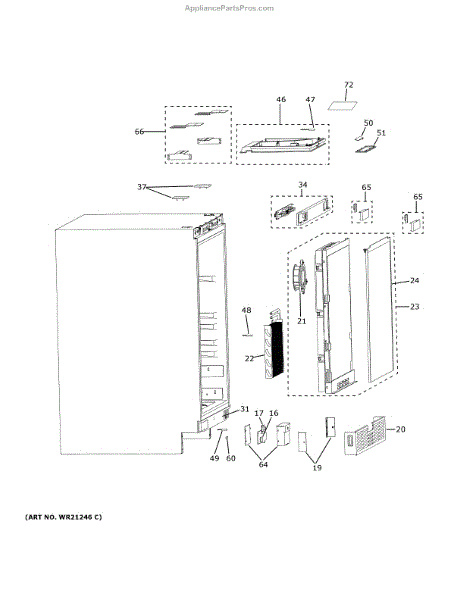 AppliancePartsPros.com

72
46
47
66
50
51
37
34
65
65
24
23
48
21
22
31
17
16
20
49
60
64
19

(ART NO. WR21246 C)