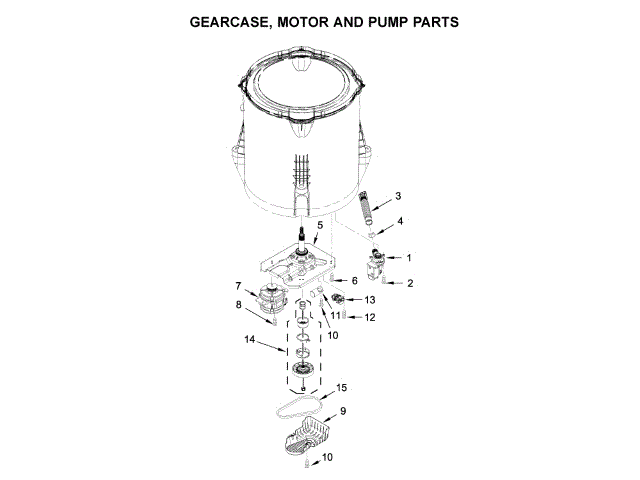 GEARCASE, MOTOR AND PUMP PARTS

3
4
5
1
6
2
7
13
8
11
12
10
14
15
9
10