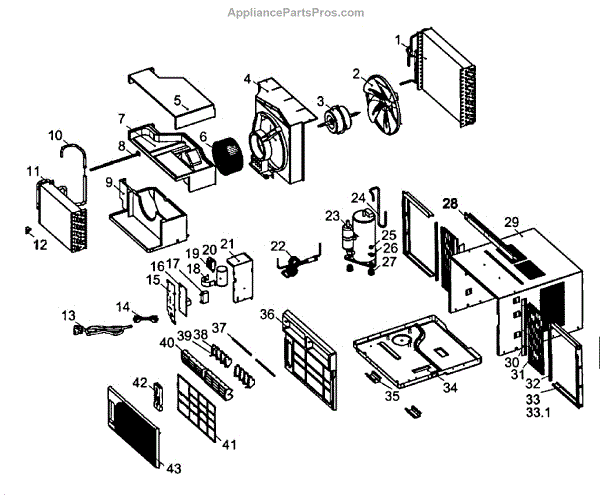 AppliancePartsPros.com

1
2
3
4
5
6
7
8
9
10
11
12
13
14
15
16
17
18
19
20
21
22
23
24
25
26
27
28
29
30
31
32
33
33.1
34
35
36
37
38
39
40
41
42
43