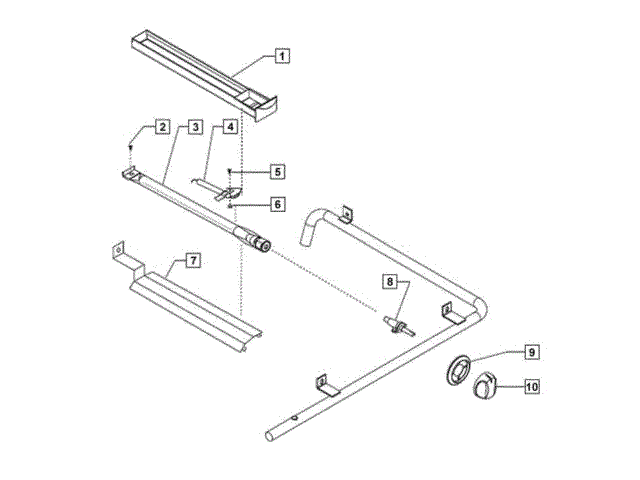 1
2
3
4
5
6
7
8
9
10