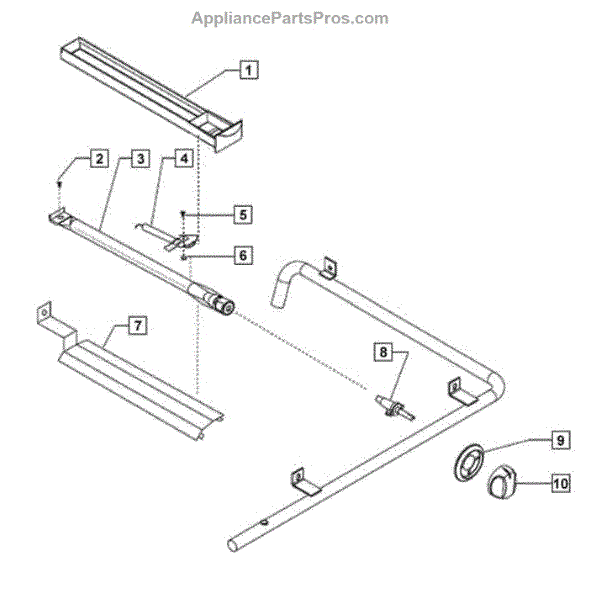 AppliancePartsPros.com

1
2
3
4
5
6
7
8
9
10