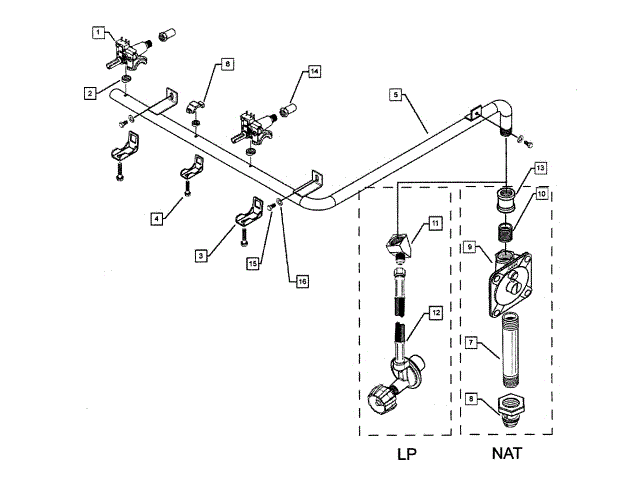 1
2
8
14
5
4
3
15
16
13
10
11
9
12
7
8
LP
NAT