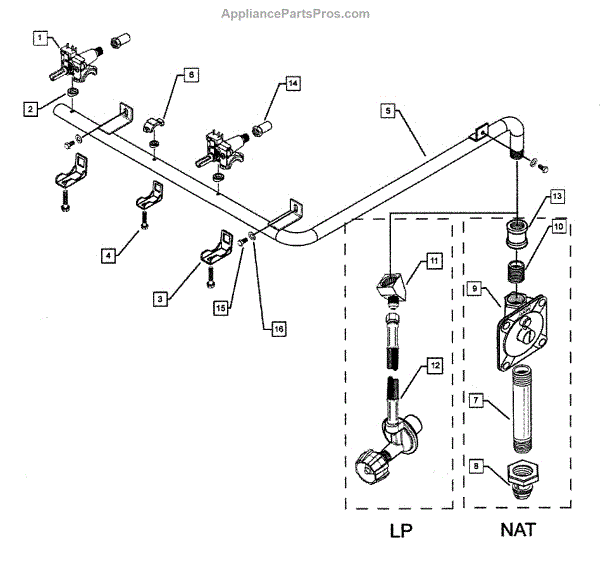 AppliancePartsPros.com

1
2
6
14
5
4
3
15
16
13
10
11
9
12
7
8

LP
NAT