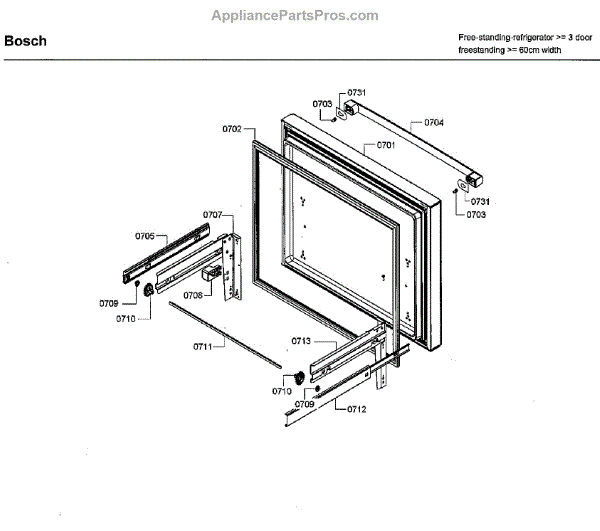 AppliancePartsPros.com

Bosch

Free-standing-refrigerator >= 3 door
freestanding >= 60cm width

0731
0703
0704
0702
0701
0731
0703
0707
0705
0708
0709
0710
0711
0713
0710
0709
0712