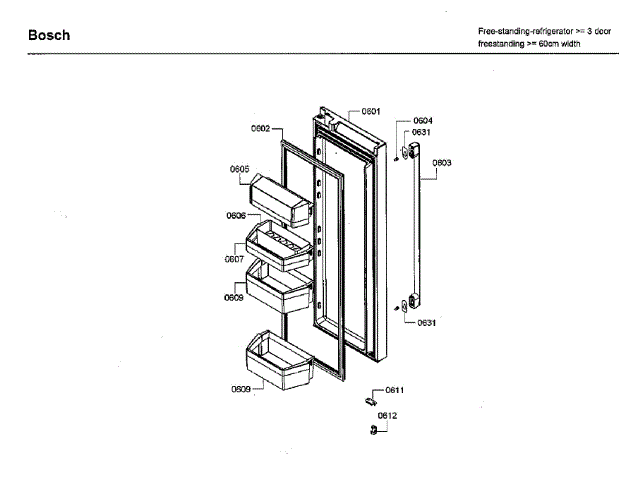 Bosch

Free-standing-refrigerator >= 3 door
freestanding >= 60cm width

0601
0602
0604
0631
0603
0605
0606
0607
0609
0631
0609
0611
0612