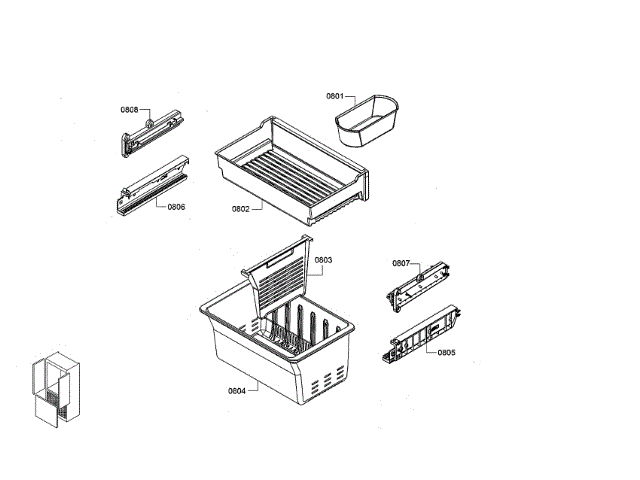 0808
0801
0806
0802
0803
0807
0805
0804