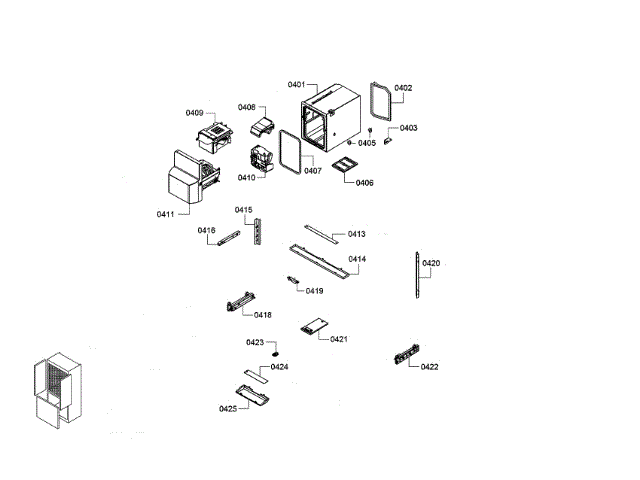 0401
0402
0409
0408
0403
0405
0407
0410
0406
0411
0415
0416
0413
0414
0420
0419
0418
0421
0423
0424
0422
0425