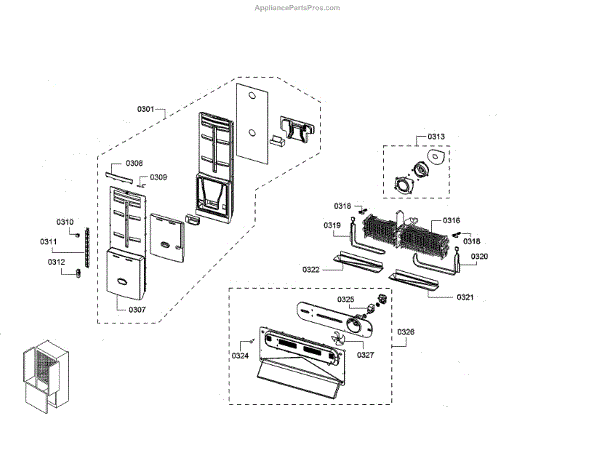 AppliancePartsPros.com

0301
0308
0309
0310
0311
0312
0307
0313
0318
0319
0316
0318
0320
0322
0321
0325
0328
0324
0327