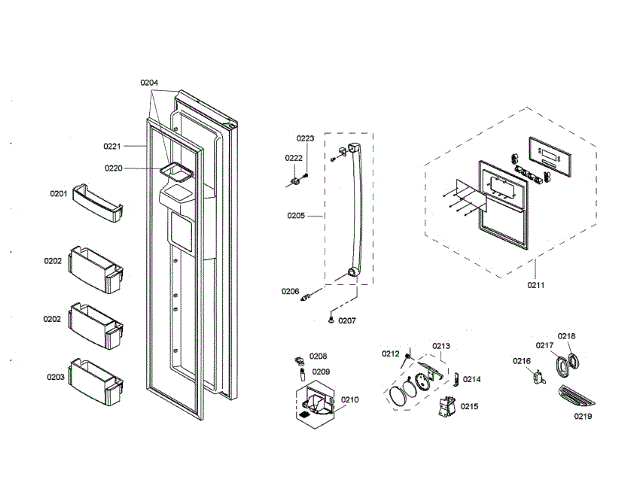 0204
0221
0220
0201
0202
0202
0203
0223
0222
0205
0206
0207
0211
0208
0209
0210
0212
0213
0214
0215
0216
0217
0218
0219