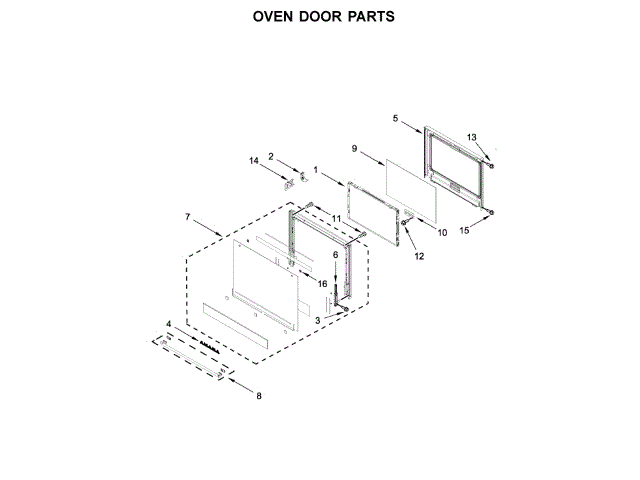 OVEN DOOR PARTS

5
13
9
14
2
1
7
11
10
15
12
6
16
3
4
8