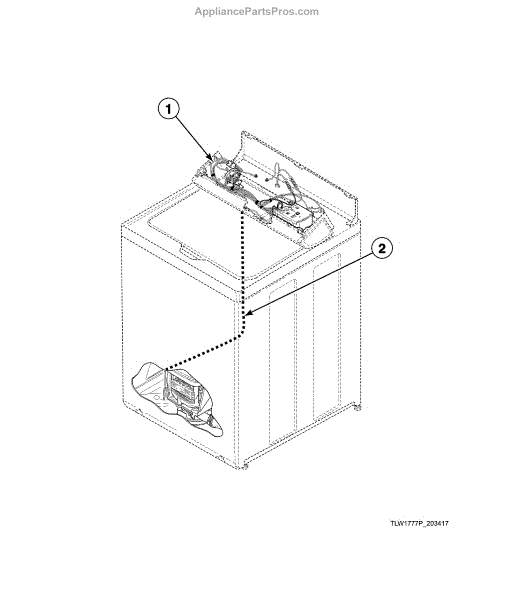 AppliancePartsPros.com

1

2

TLW1777P_203417