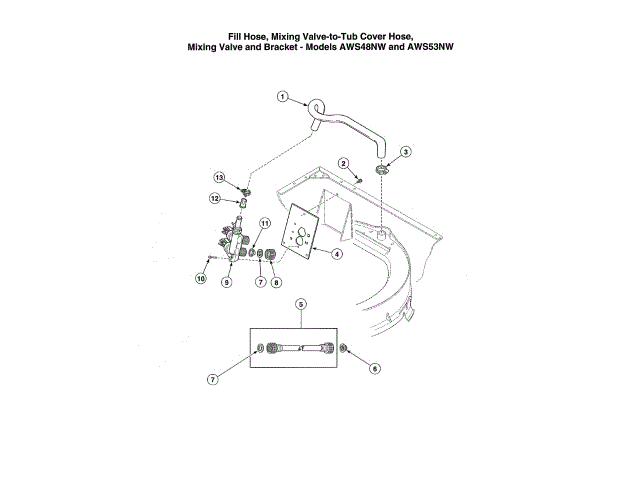 Fill Hose, Mixing Valve-to-Tub Cover Hose,
Mixing Valve and Bracket - Models AWS48NW and AWS53NW

1
2
3
13
12
11
4
10
9
7
8
5
7
6