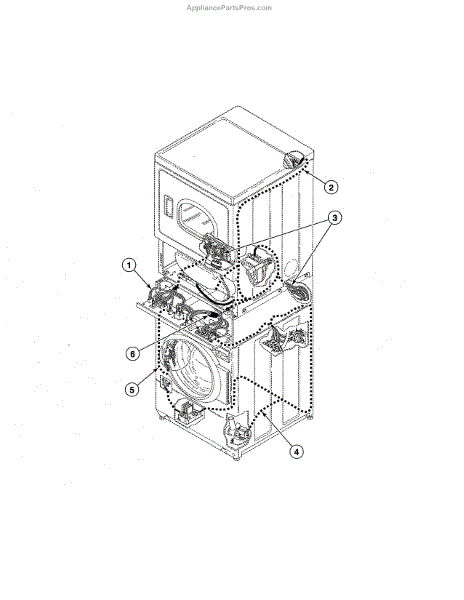 AppliancePartsPros.com

2

3

1

6

5

4