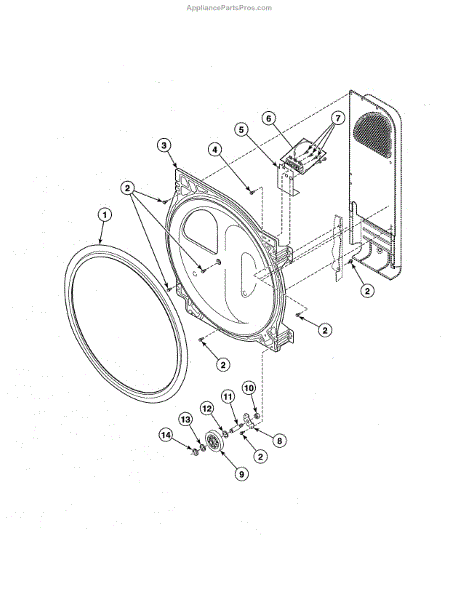 AppliancePartsPros.com

6
7
5
3
4
2
1
2
2
2
10
11
12
13
14
8
2
9