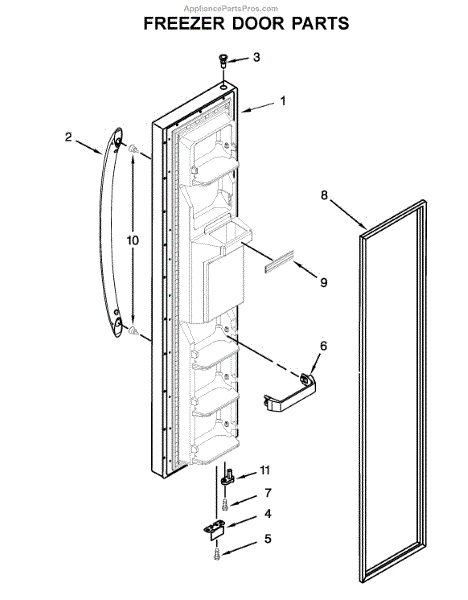 AppliancePartsPros.com
FREEZER DOOR PARTS

3
1
2
10
8
9
6
11
7
4
5