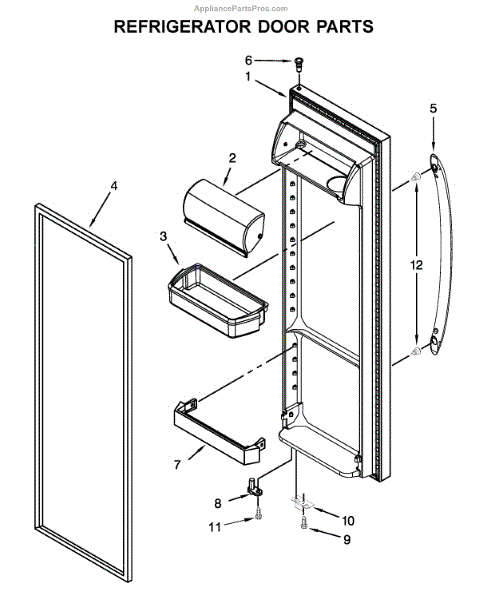 AppliancePartsPros.com

REFRIGERATOR DOOR PARTS

6
1
5
2
4
3
12
7
8
10
11
9