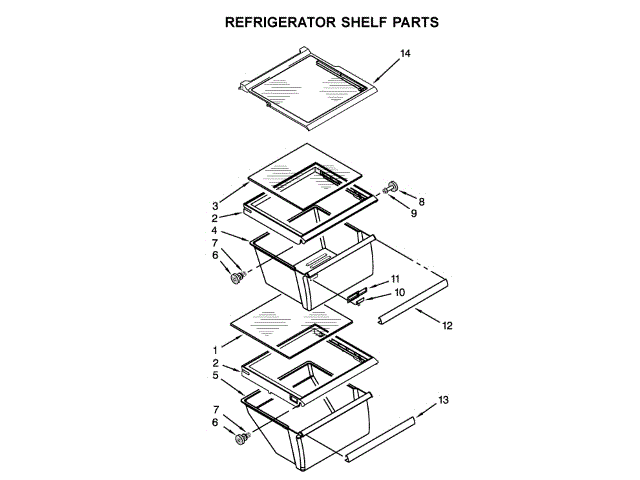 REFRIGERATOR SHELF PARTS

14

3
2
4
7
6

8
9

11
10

12

1
2
5

7
6

13