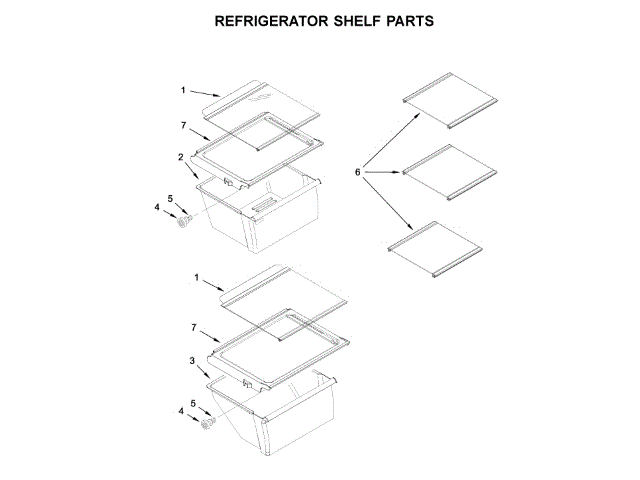 REFRIGERATOR SHELF PARTS

1
7
2
5
4
6
1
7
3
5
4